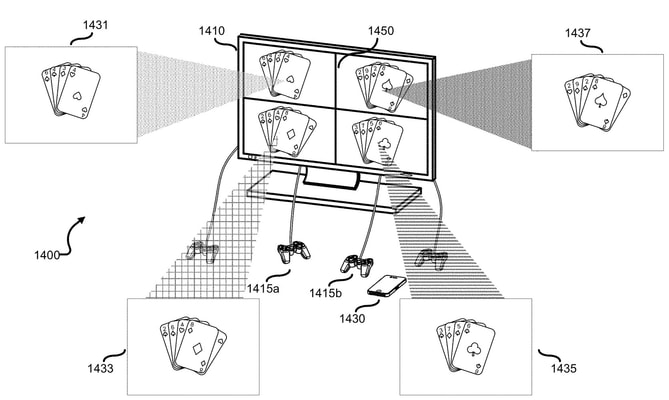 1431

1410

1450

1437

1400

1415a

1415b

1430

1433

1435